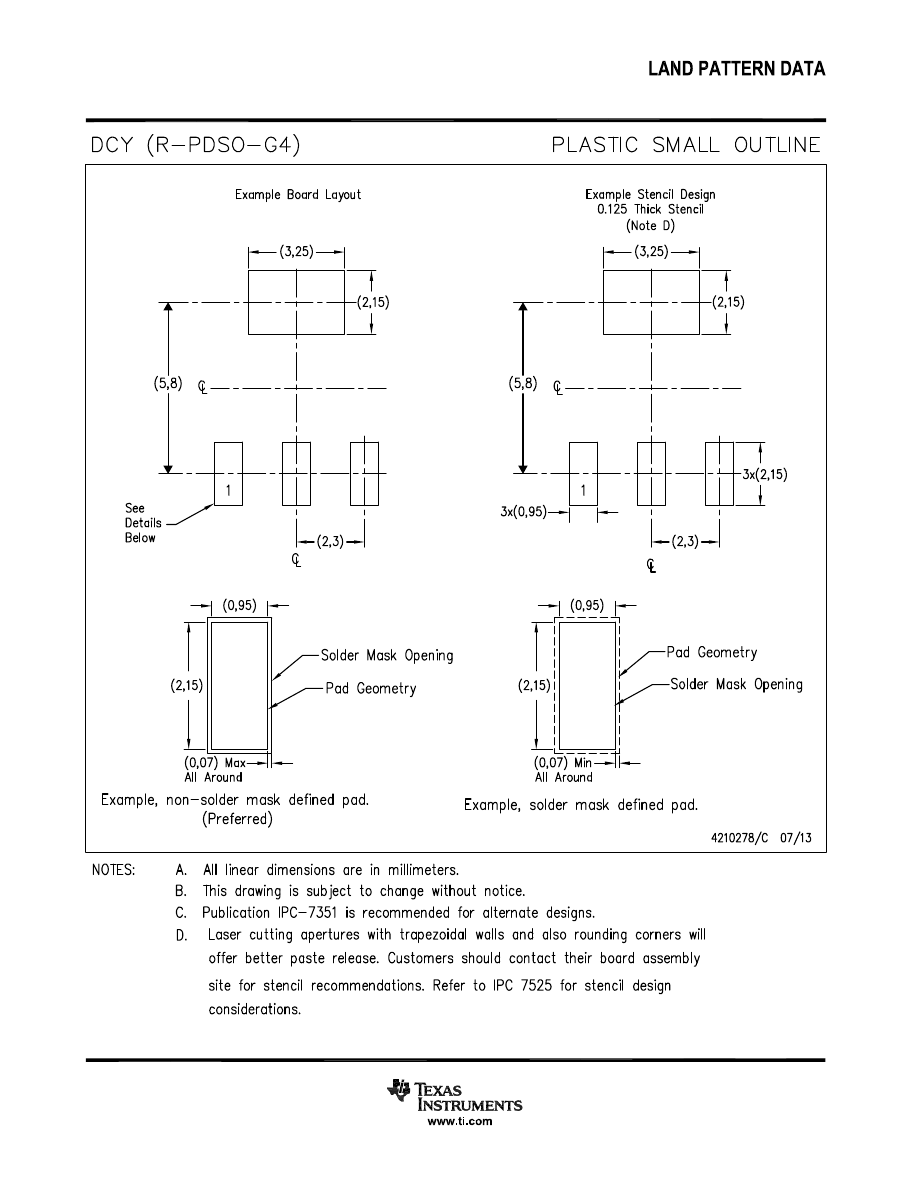 LAND PATTERN DATA

DCY (R–PDSO–G4)

PLASTIC SMALL OUTLINE

Example Board Layout

(3,25)

(2,15)

(5,8)

℄

1

See Details Below

(2,3)

℄

Example Stencil Design
0.125 Thick Stencil
(Note D)

(3,25)

(2,15)

(5,8)

℄

3x(2,15)

1

3x(0,95)

(2,3)

℄

(0,95)

(2,15)

Solder Mask Opening

Pad Geometry

(0,07) Max
All Around

Example, non–solder mask defined pad.
(Preferred)

(0,95)

(2,15)

Pad Geometry

Solder Mask Opening

(0,07) Min
All Around

Example, solder mask defined pad.

4210278/C 07/13

NOTES: A. All linear dimensions are in millimeters.
B. This drawing is subject to change without notice.
C. Publication IPC–7351 is recommended for alternate designs.
D. Laser cutting apertures with trapezoidal walls and also rounding corners will offer better paste release. Customers should contact their board assembly site for stencil recommendations. Refer to IPC 7525 for stencil design considerations.

TEXAS INSTRUMENTS
www.ti.com