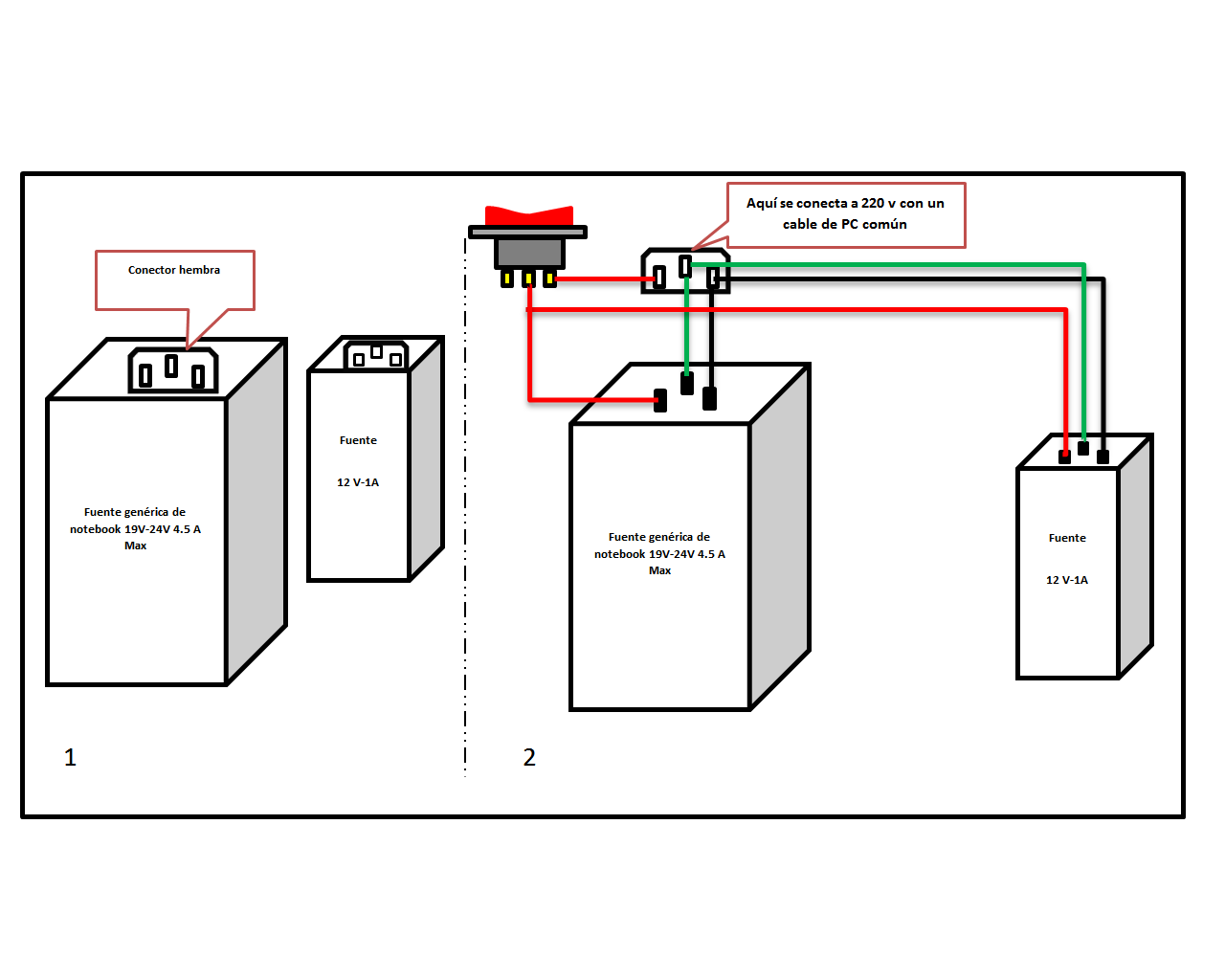 Conector hembra

Fuente genérica de notebook 19V-24V 4.5 A Max

Fuente

12 V-1A

1

Aquí se conecta a 220 v con un cable de PC común

Fuente genérica de notebook 19V-24V 4.5 A Max

Fuente

12 V-1A

2